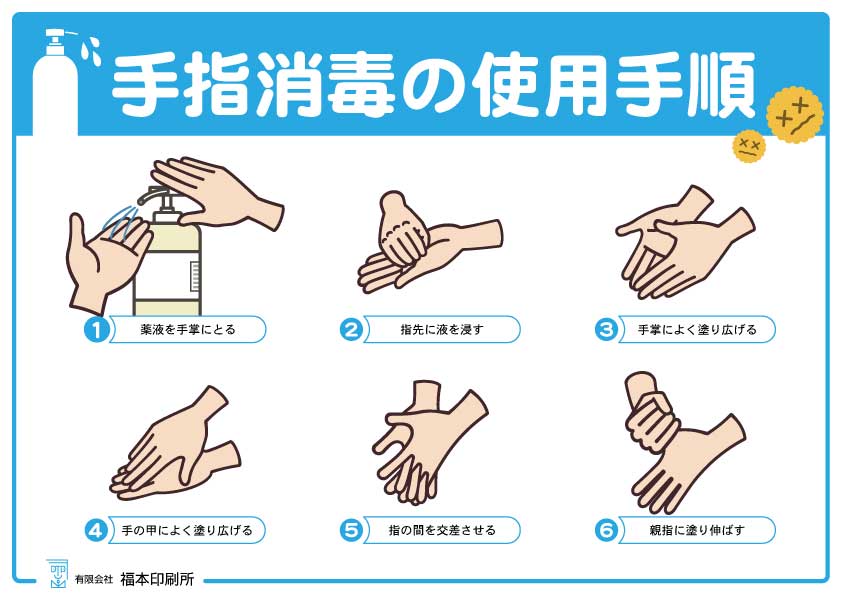 手指消毒の使用手順

1 薬液を手掌にとる

2 指先に液を浸す

3 手掌によく塗り広げる

4 手の甲によく塗り広げる

5 指の間を交差させる

6 親指に塗り伸ばす

有限会社 福本印刷所